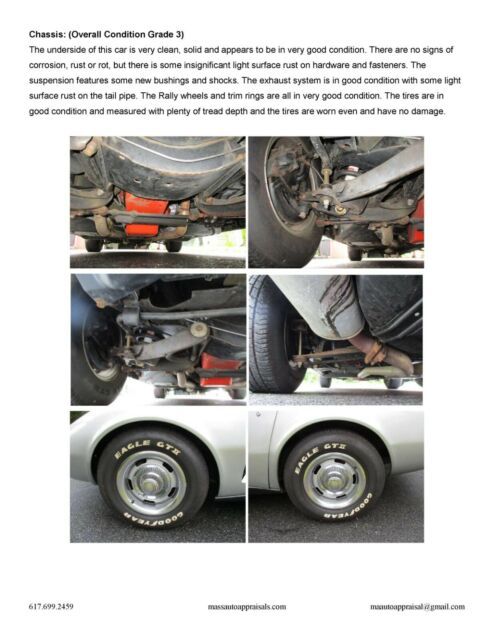 **Chassis: (Overall Condition Grade 3)**

The underside of this car is very clean, solid and appears to be in very good condition. There are no signs of corrosion, rust or rot, but there is some insignificant light surface rust on hardware and fasteners. The suspension features some new bushings and shocks. The exhaust system is in good condition with some light surface rust on the tail pipe. The Rally wheels and trim rings are all in very good condition. The tires are in good condition and measured with plenty of tread depth and the tires are worn even and have no damage.

EAGLE GT II
GOODYEAR

EAGLE GT II
GOODYEAR

617.699.2459 massautoappraisals.com maautoappraisal@gmail.com