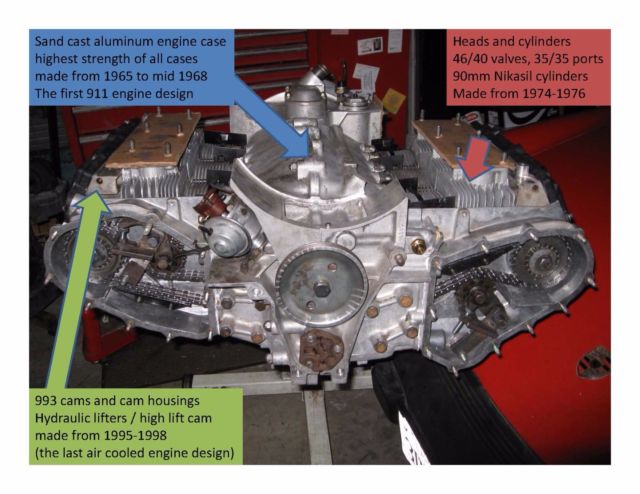 Sand cast aluminum engine case
highest strength of all cases
made from 1965 to mid 1968
The first 911 engine design

Heads and cylinders
46/40 valves, 35/35 ports
90mm Nikasil cylinders
Made from 1974-1976

993 cams and cam housings
Hydraulic lifters / high lift cam
made from 1995-1998
(the last air cooled engine design)